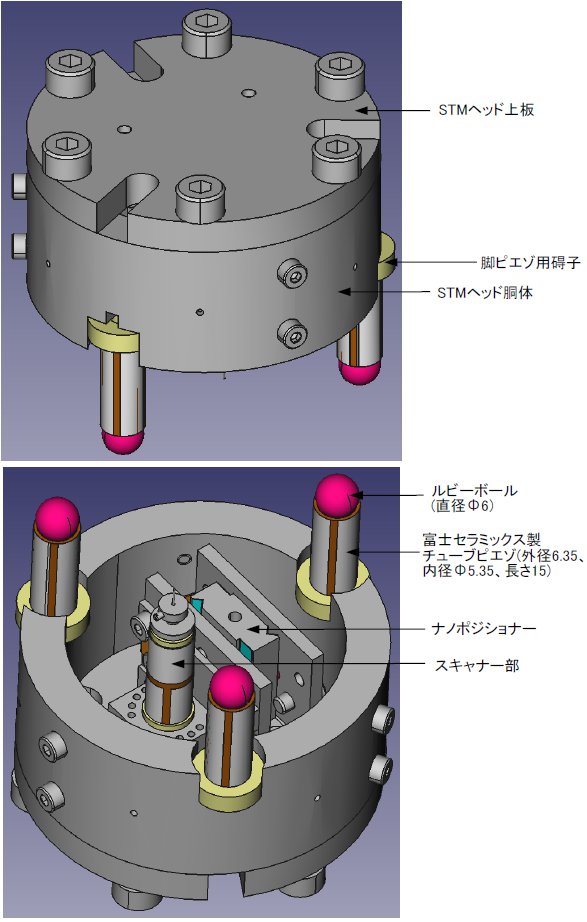 STMヘッド上板

脚ピエゾ用碍子

STMヘッド胴体

ルビーボール
(直径Φ6)

富士セラミックス製
チューブピエゾ(外径6.35、
内径Φ5.35、長さ15)

ナノポジショナー

スキャナー部